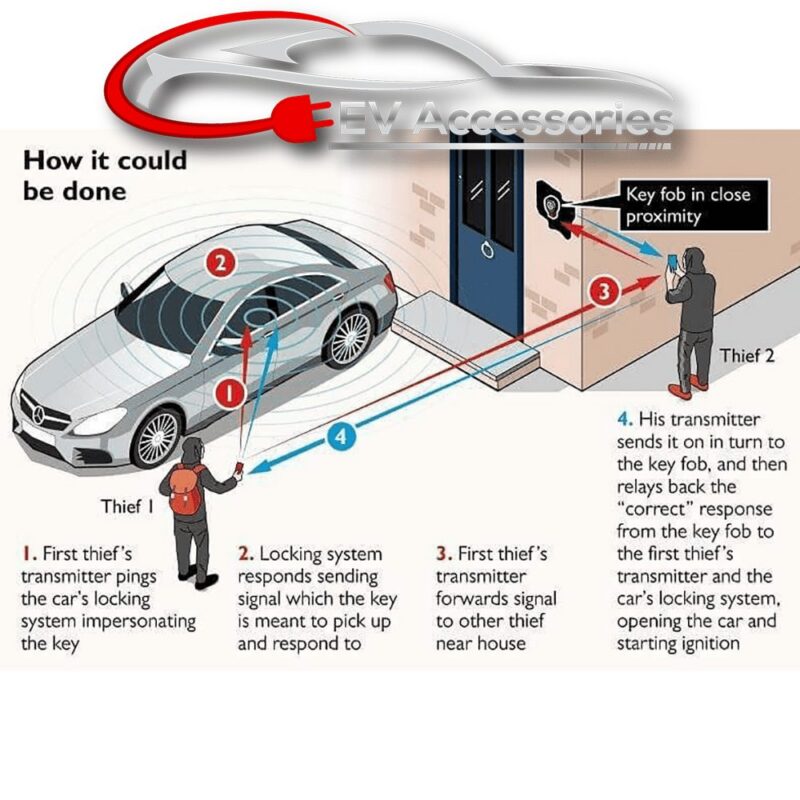 EV Accessories

How it could be done

Key fob in close proximity

2

3

1

4

Thief 2

Thief 1

1. First thief's transmitter pings the car's locking system impersonating the key

2. Locking system responds sending signal which the key is meant to pick up and respond to

3. First thief's transmitter forwards signal to other thief near house

4. His transmitter sends it on in turn to the key fob, and then relays back the "correct" response from the key fob to the first thief's transmitter and the car's locking system, opening the car and starting ignition