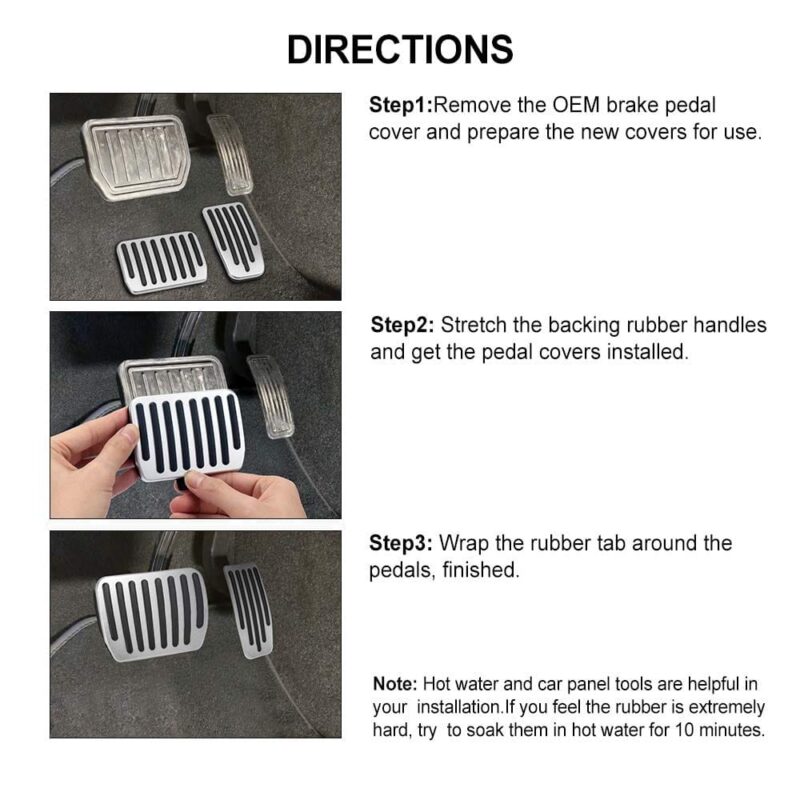 DIRECTIONS

Step1:Remove the OEM brake pedal cover and prepare the new covers for use.

Step2: Stretch the backing rubber handles and get the pedal covers installed.

Step3: Wrap the rubber tab around the pedals, finished.

Note: Hot water and car panel tools are helpful in your installation.If you feel the rubber is extremely hard, try to soak them in hot water for 10 minutes.